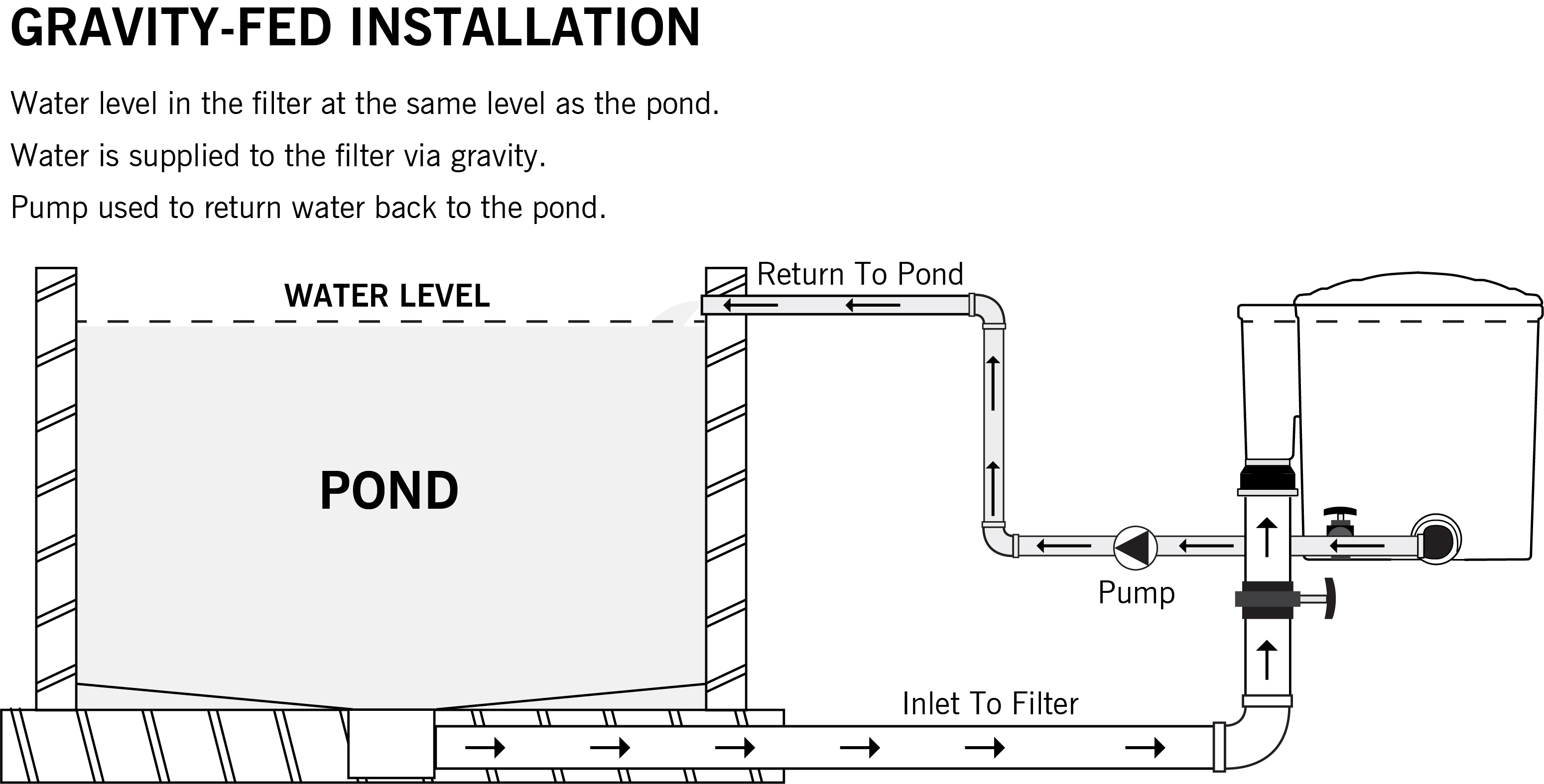 GRAVITY-FED INSTALLATION

Water level in the filter at the same level as the pond.

Water is supplied to the filter via gravity.

Pump used to return water back to the pond.

WATER LEVEL

Return To Pond

POND

Pump

Inlet To Filter