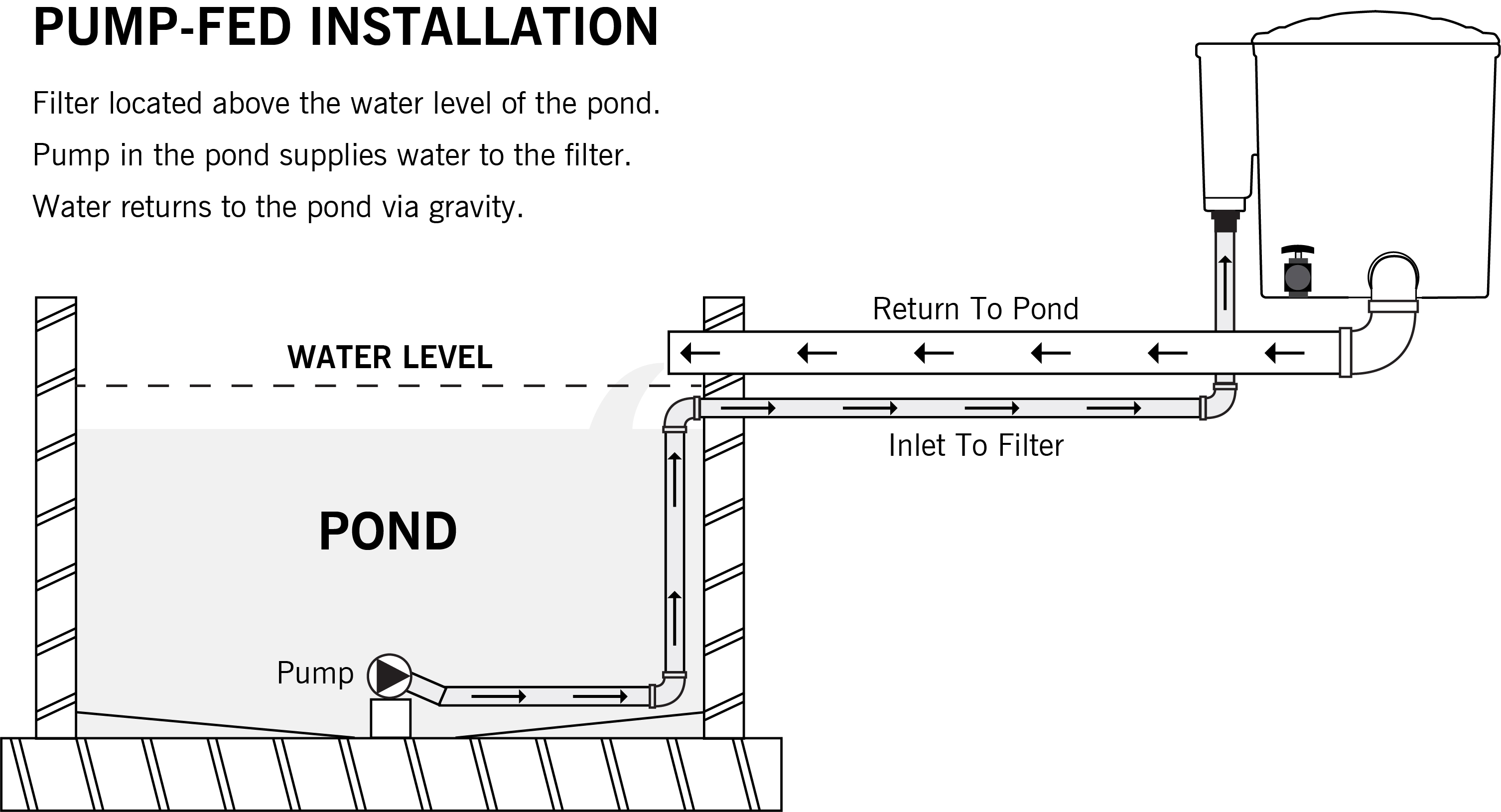 PUMP-FED INSTALLATION

Filter located above the water level of the pond.

Pump in the pond supplies water to the filter.

Water returns to the pond via gravity.

Return To Pond

WATER LEVEL

Inlet To Filter

POND

Pump